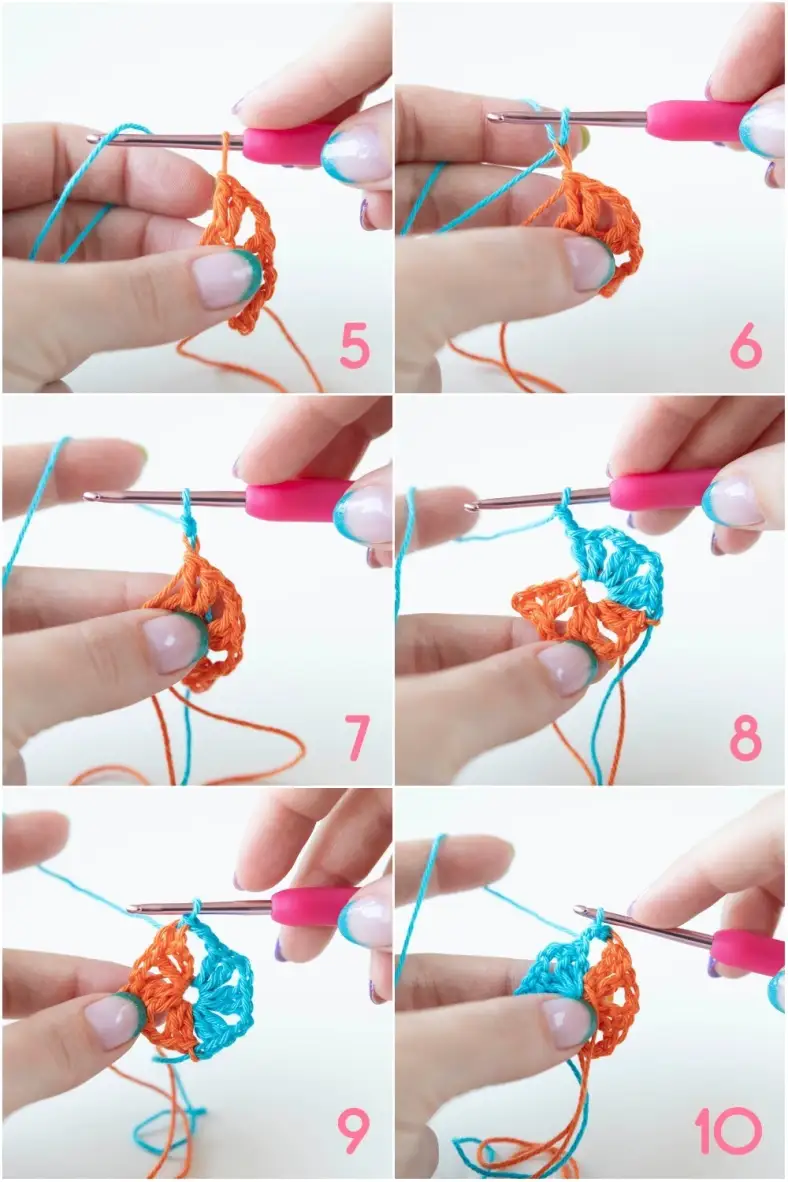 5

6

7

8

9

10